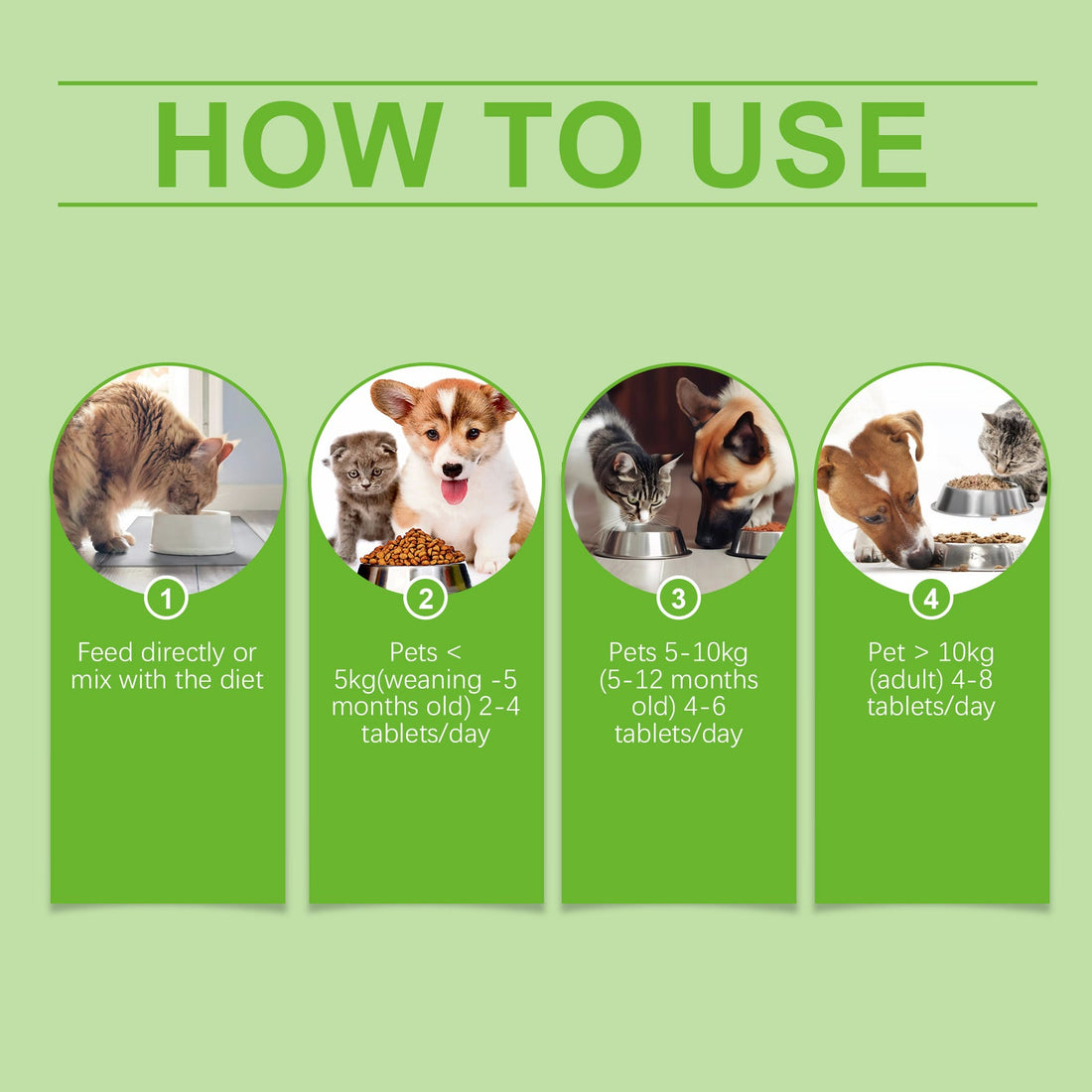 HOW TO USE

1

Feed directly or mix with the diet

2

Pets < 5kg(weaning -5 months old) 2-4 tablets/day

3

Pets 5-10kg (5-12 months old) 4-6 tablets/day

4

Pet > 10kg (adult) 4-8 tablets/day