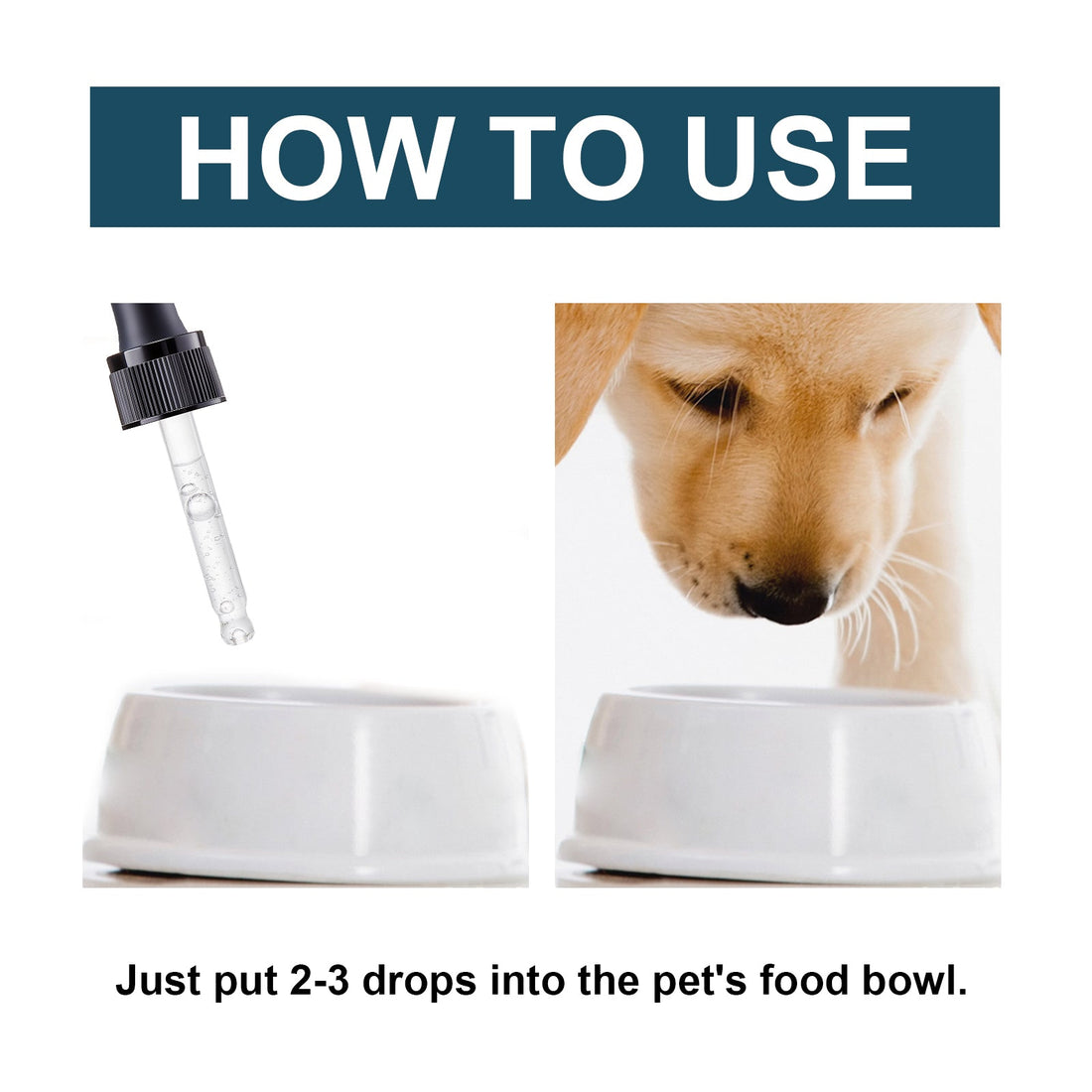 HOW TO USE

Just put 2-3 drops into the pet's food bowl.