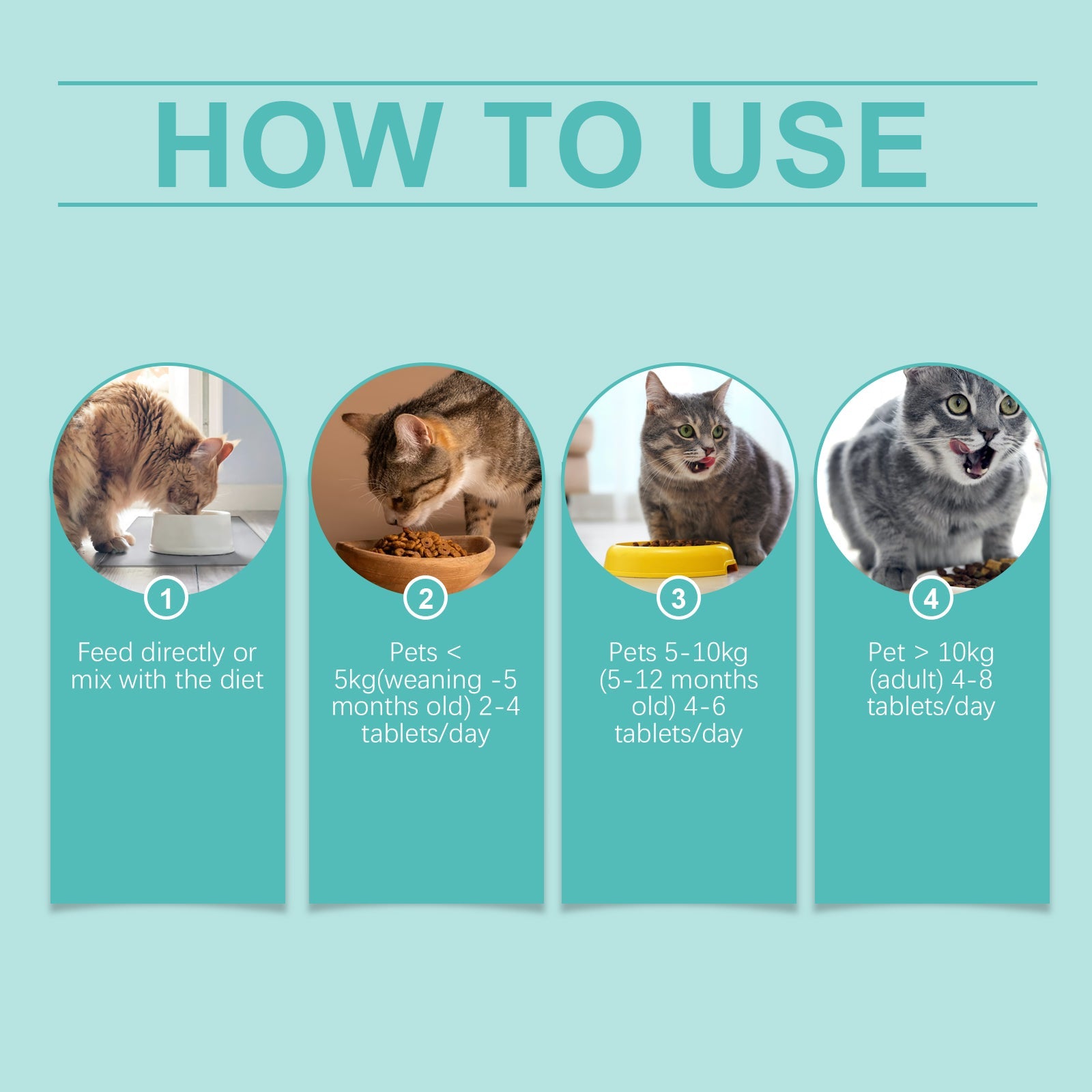 HOW TO USE

1

Feed directly or mix with the diet

2

Pets < 5kg(weaning -5 months old) 2-4 tablets/day

3

Pets 5-10kg (5-12 months old) 4-6 tablets/day

4

Pet > 10kg (adult) 4-8 tablets/day